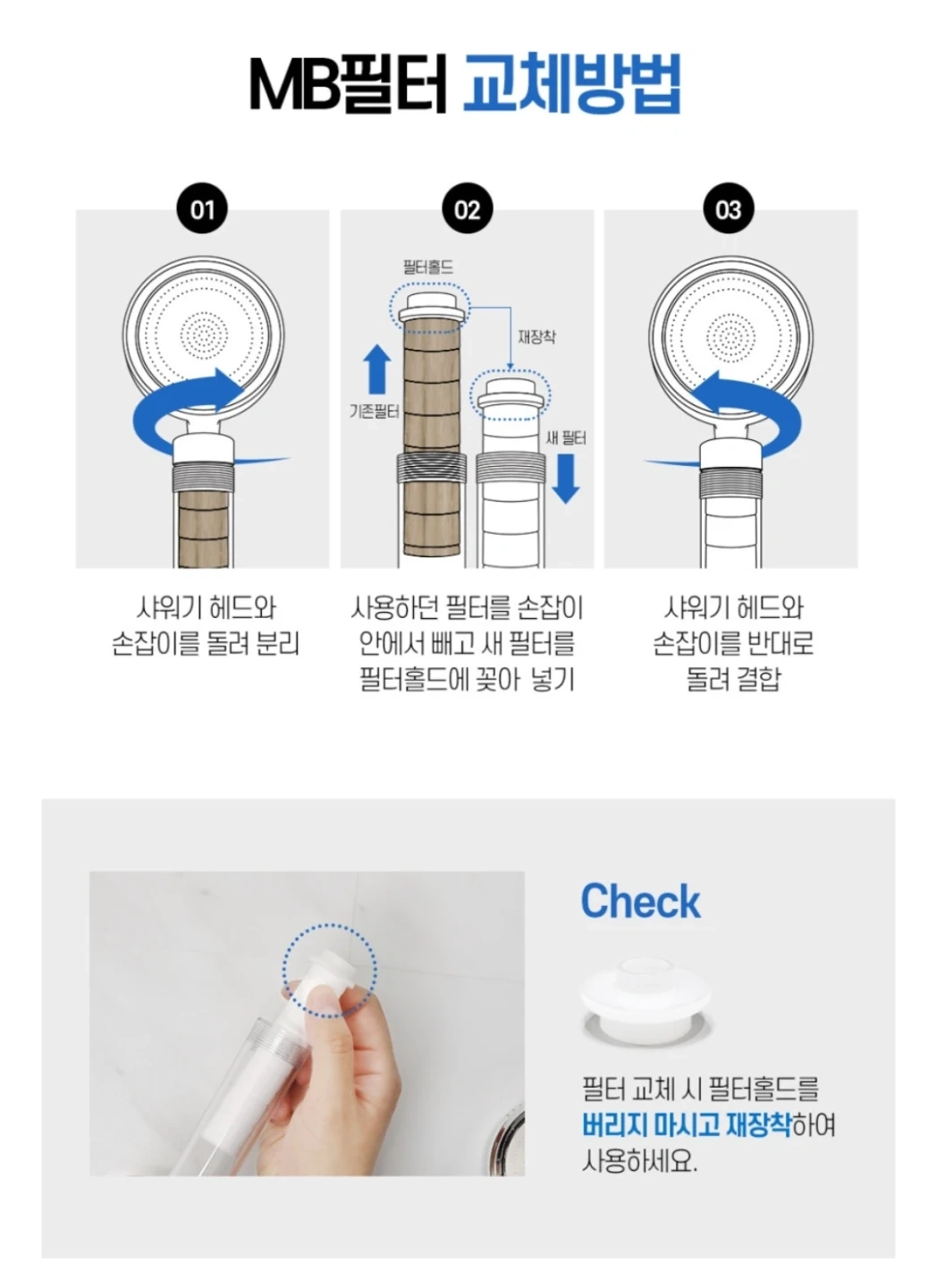 MB필터 교체방법

01

샤워기 헤드와 손잡이를 돌려 분리

02

필터홀드

재장착

기존필터

새 필터

사용하던 필터를 손잡이 안에서 빼고 새 필터를 필터홀드에 꽂아 넣기

03

샤워기 헤드와 손잡이를 반대로 돌려 결합

Check

필터 교체 시 필터홀드를 버리지 마시고 재장착하여 사용하세요.