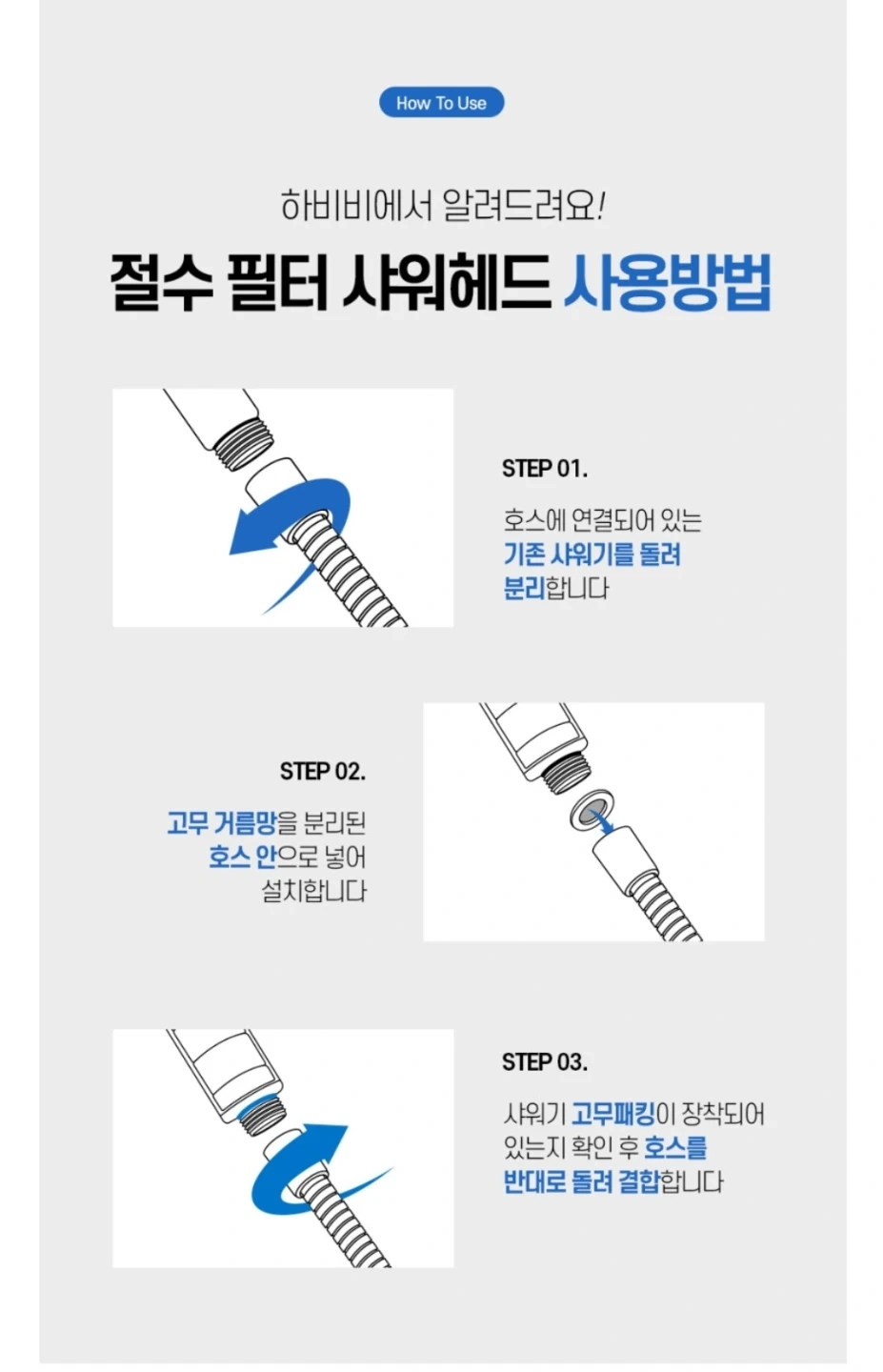 How To Use

하비비에서 알려드려요!

절수 필터 샤워헤드 사용방법

STEP 01.

호스에 연결되어 있는 기존 샤워기를 돌려 분리합니다

STEP 02.

고무 거름망을 분리된 호스 안으로 넣어 설치합니다

STEP 03.

샤워기 고무패킹이 장착되어 있는지 확인 후 호스를 반대로 돌려 결합합니다