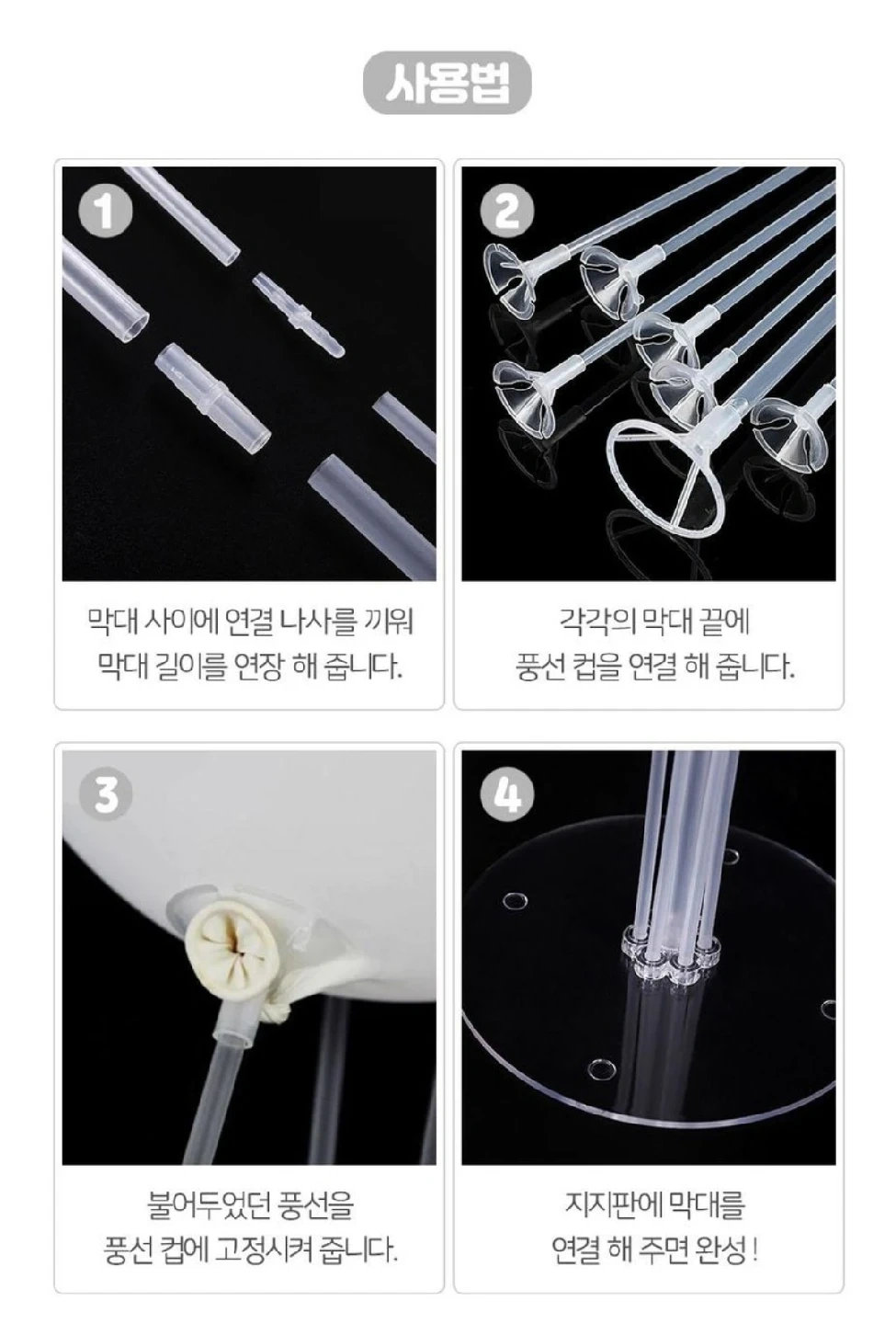 사용법

1

막대 사이에 연결 나사를 끼워
막대 길이를 연장 해 줍니다.

2

각각의 막대 끝에
풍선 컵을 연결 해 줍니다.

3

불어두었던 풍선을
풍선 컵에 고정시켜 줍니다.

4

지지판에 막대를
연결 해 주면 완성 !