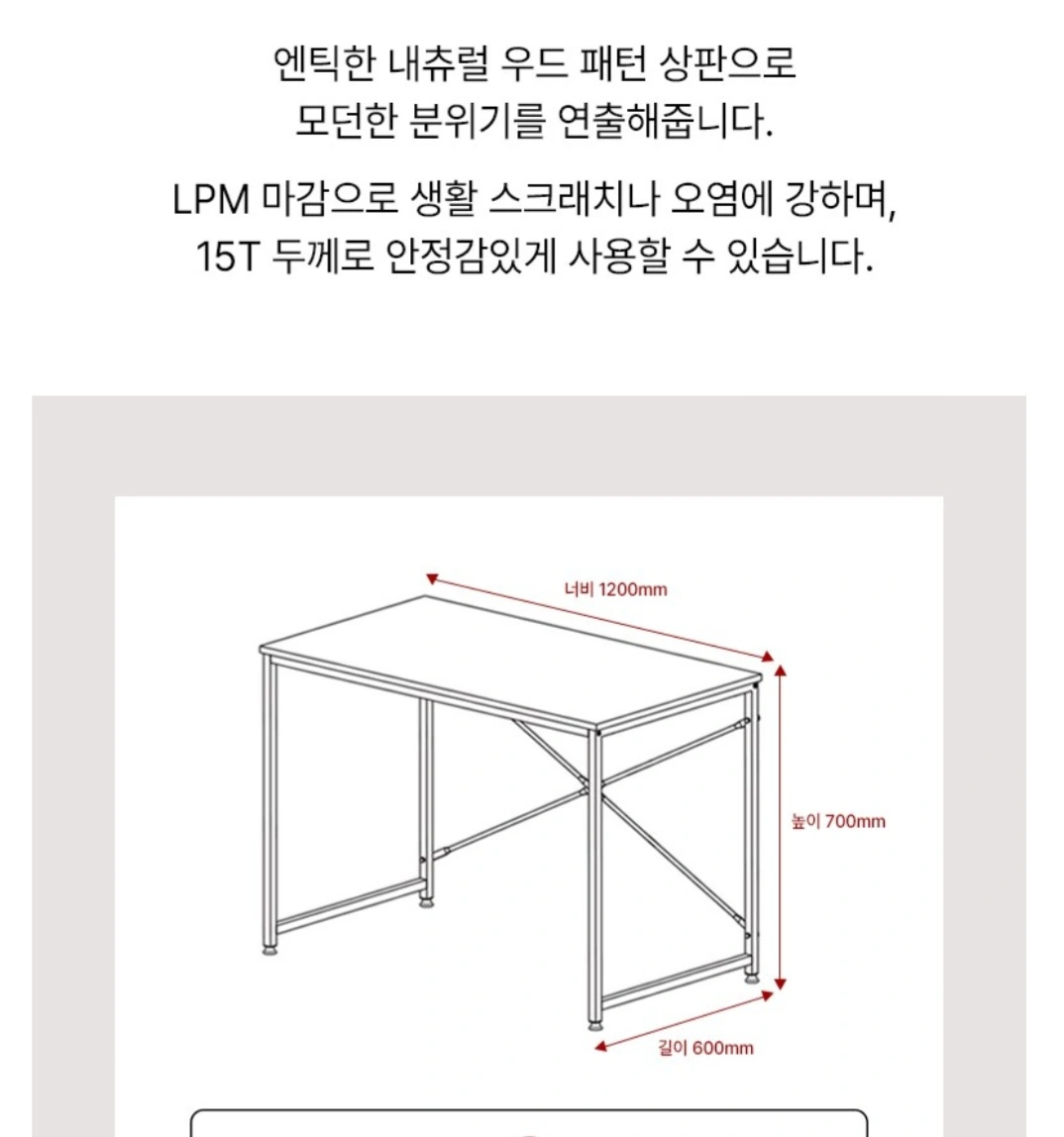 엔틱한 내츄럴 우드 패턴 상판으로
모던한 분위기를 연출해줍니다.

LPM 마감으로 생활 스크래치나 오염에 강하며,
15T 두께로 안정감있게 사용할 수 있습니다.

너비 1200mm

높이 700mm

길이 600mm