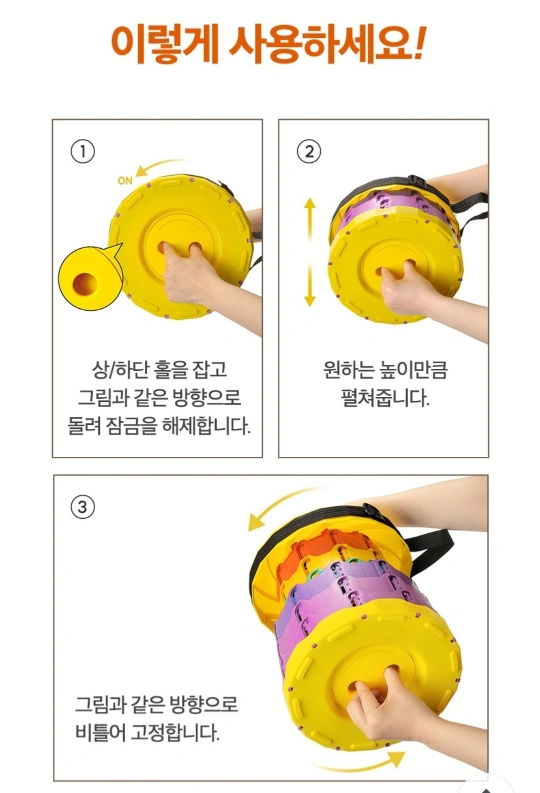 이렇게 사용하세요!

①

ON

상/하단 홀을 잡고
그림과 같은 방향으로
돌려 잠금을 해제합니다.

②

원하는 높이만큼
펼쳐줍니다.

③

그림과 같은 방향으로
비틀어 고정합니다.