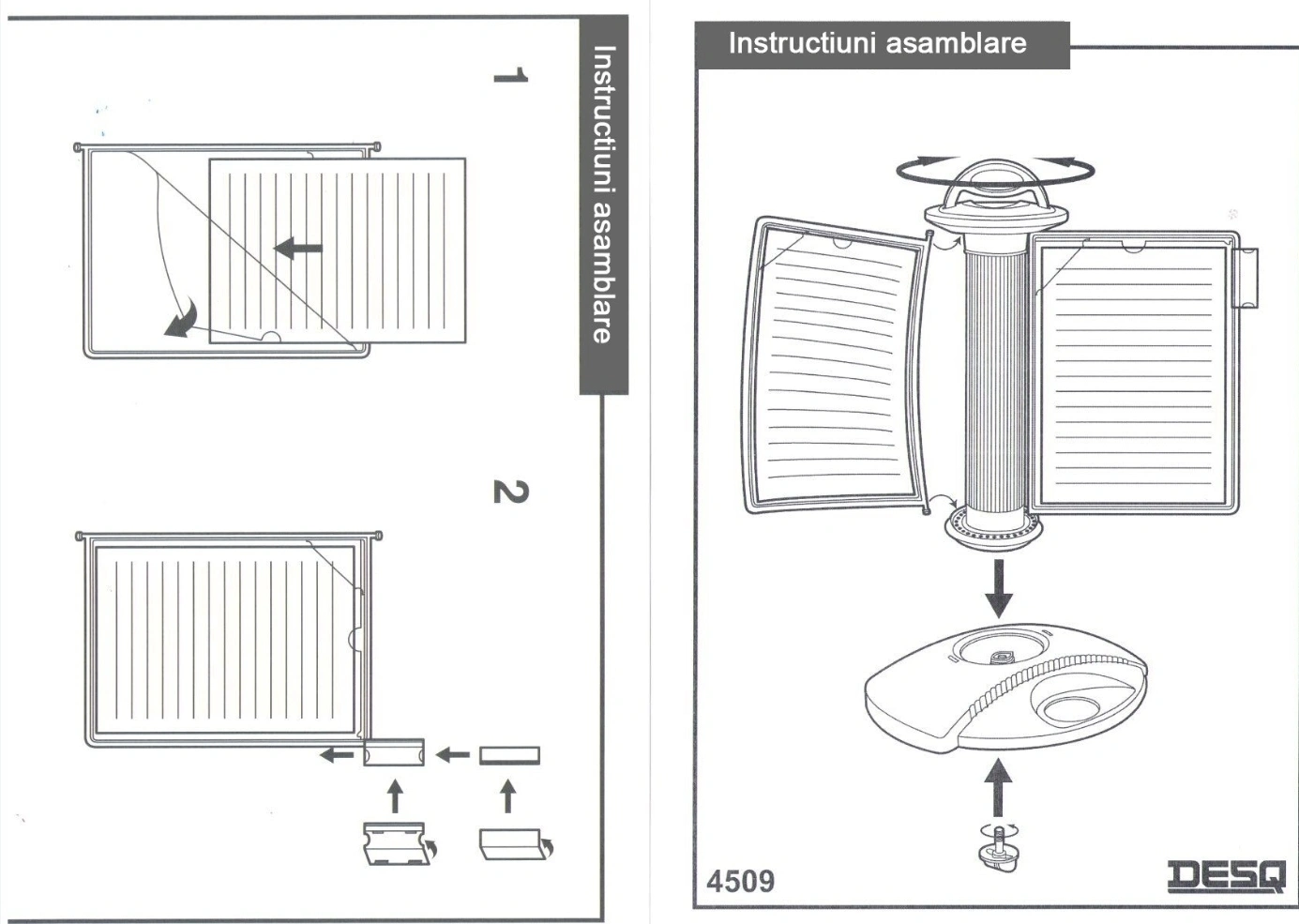 Instructiuni asamblare

1

2

Instructiuni asamblare

4509

DESQ