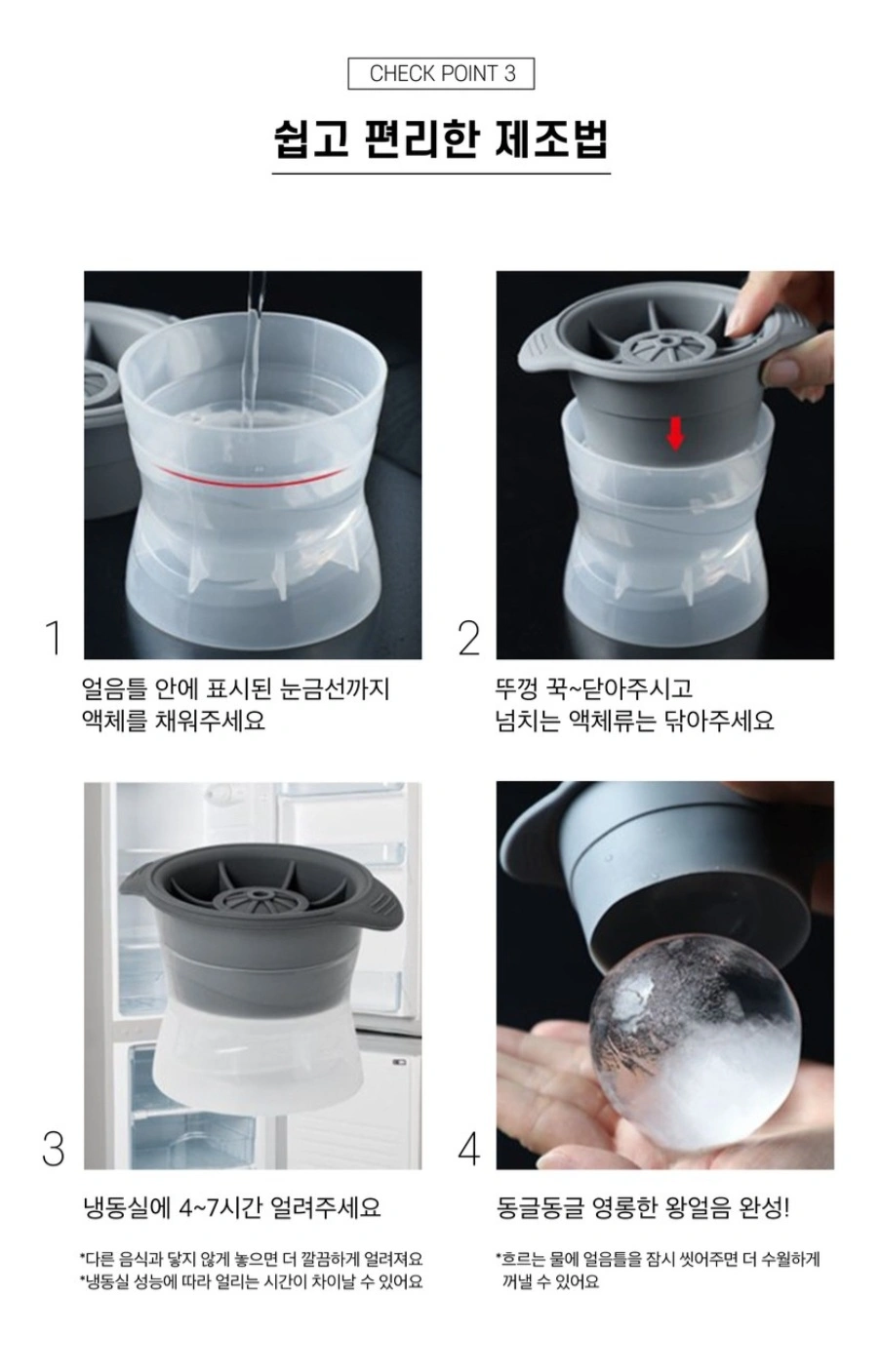 CHECK POINT 3

쉽고 편리한 제조법

1

얼음틀 안에 표시된 눈금선까지 액체를 채워주세요

2

뚜껑 꾹~닫아주시고 넘치는 액체류는 닦아주세요

3

냉동실에 4~7시간 얼려주세요

*다른 음식과 닿지 않게 놓으면 더 깔끔하게 얼려져요
*냉동실 성능에 따라 얼리는 시간이 차이날 수 있어요

4

동글동글 영롱한 왕얼음 완성!

*흐르는 물에 얼음틀을 잠시 씻어주면 더 수월하게 꺼낼 수 있어요