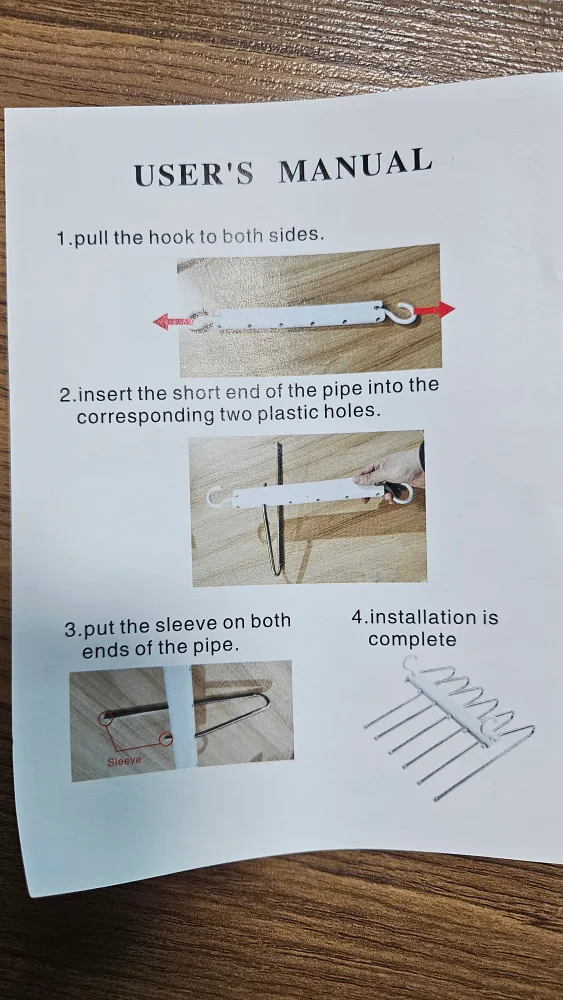 USER'S MANUAL

1.pull the hook to both sides.

2.insert the short end of the pipe into the corresponding two plastic holes.

3.put the sleeve on both ends of the pipe.

Sleeve

4.installation is complete