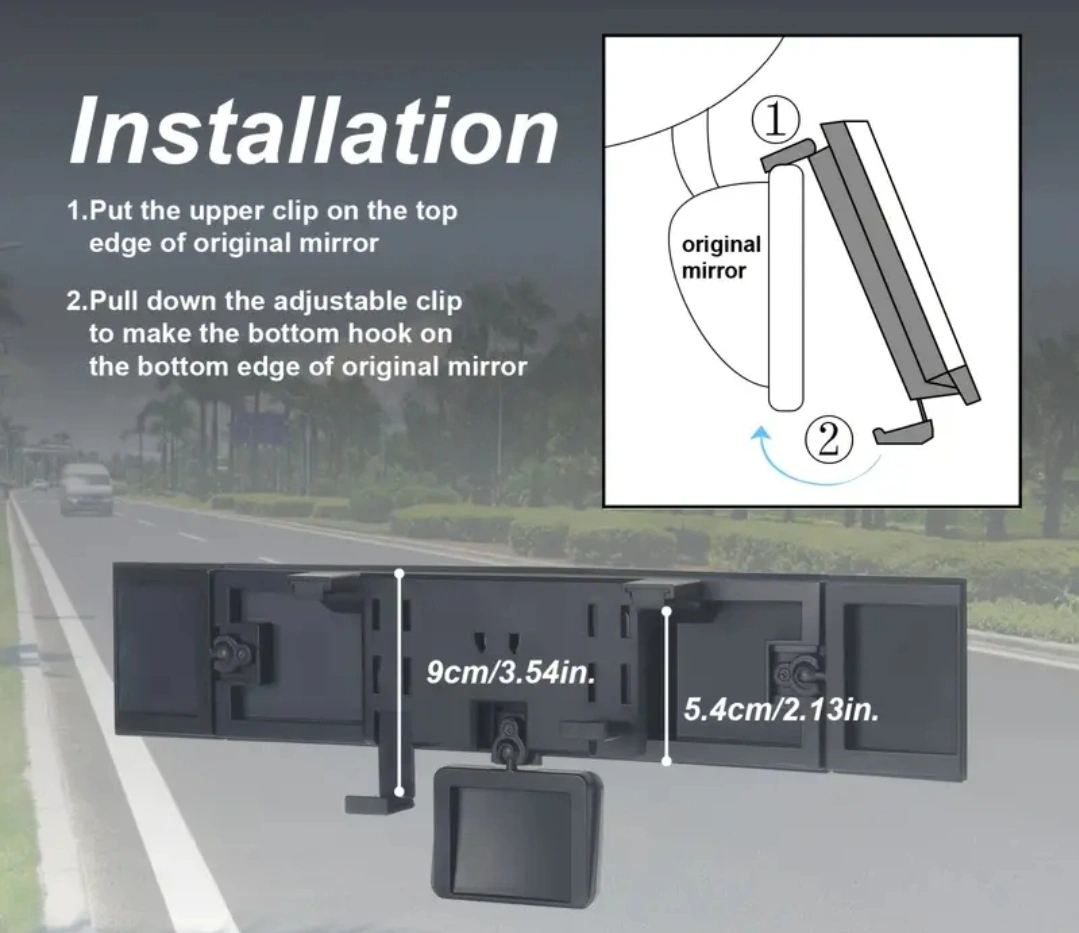 Installation

1.Put the upper clip on the top edge of original mirror

2.Pull down the adjustable clip to make the bottom hook on the bottom edge of original mirror

①

original mirror

②

9cm/3.54in.

5.4cm/2.13in.