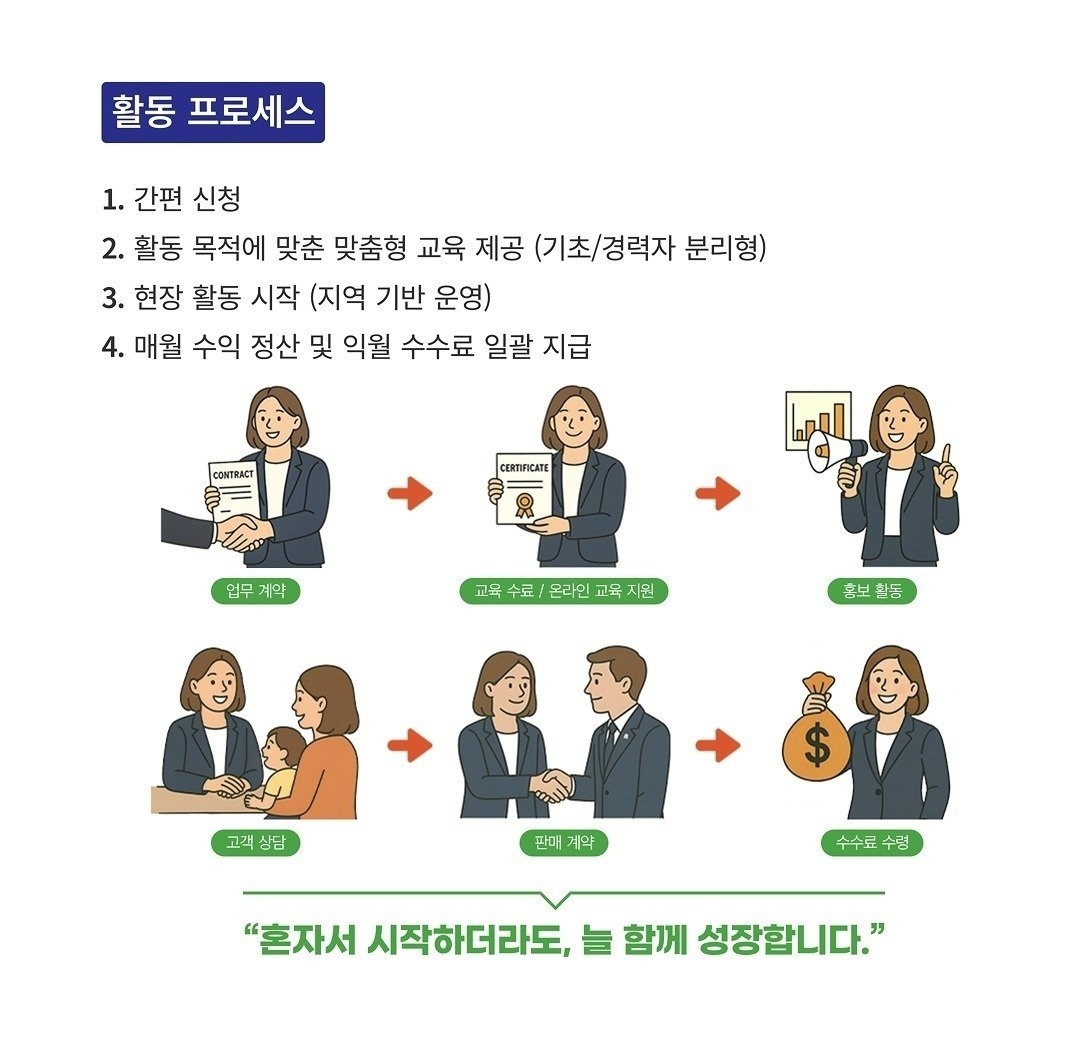 활동 프로세스

1. 간편 신청
2. 활동 목적에 맞춘 맞춤형 교육 제공 (기초/경력자 분리형)
3. 현장 활동 시작 (지역 기반 운영)
4. 매월 수익 정산 및 익월 수수료 일괄 지급

CONTRACT

업무 계약

CERTIFICATE

교육 수료 / 온라인 교육 지원

홍보 활동

고객 상담

판매 계약

$

수수료 수령

“혼자서 시작하더라도, 늘 함께 성장합니다.”