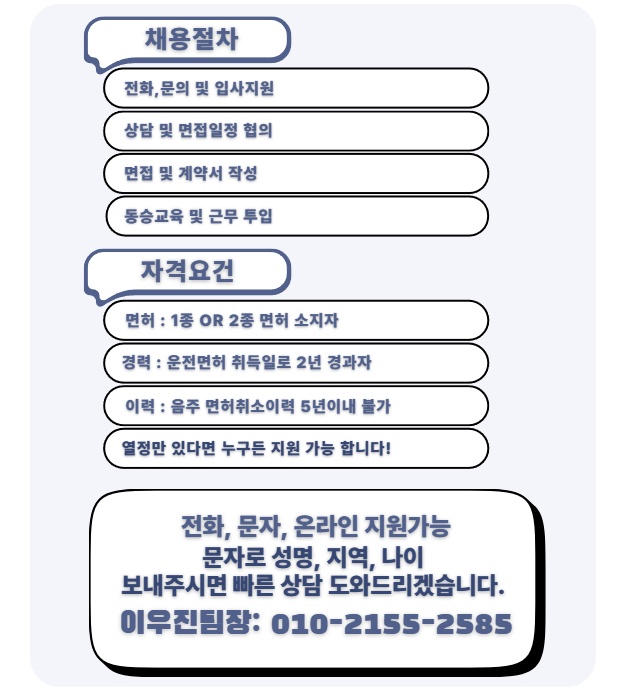 채용절차

전화,문의 및 입사지원

상담 및 면접일정 협의

면접 및 계약서 작성

동승교육 및 근무 투입

자격요건

면허 : 1종 OR 2종 면허 소지자

경력 : 운전면허 취득일로 2년 경과자

이력 : 음주 면허취소이력 5년이내 불가

열정만 있다면 누구든 지원 가능 합니다!

전화, 문자, 온라인 지원가능
문자로 성명, 지역, 나이
보내주시면 빠른 상담 도와드리겠습니다.
이우진팀장: 010-2155-2585