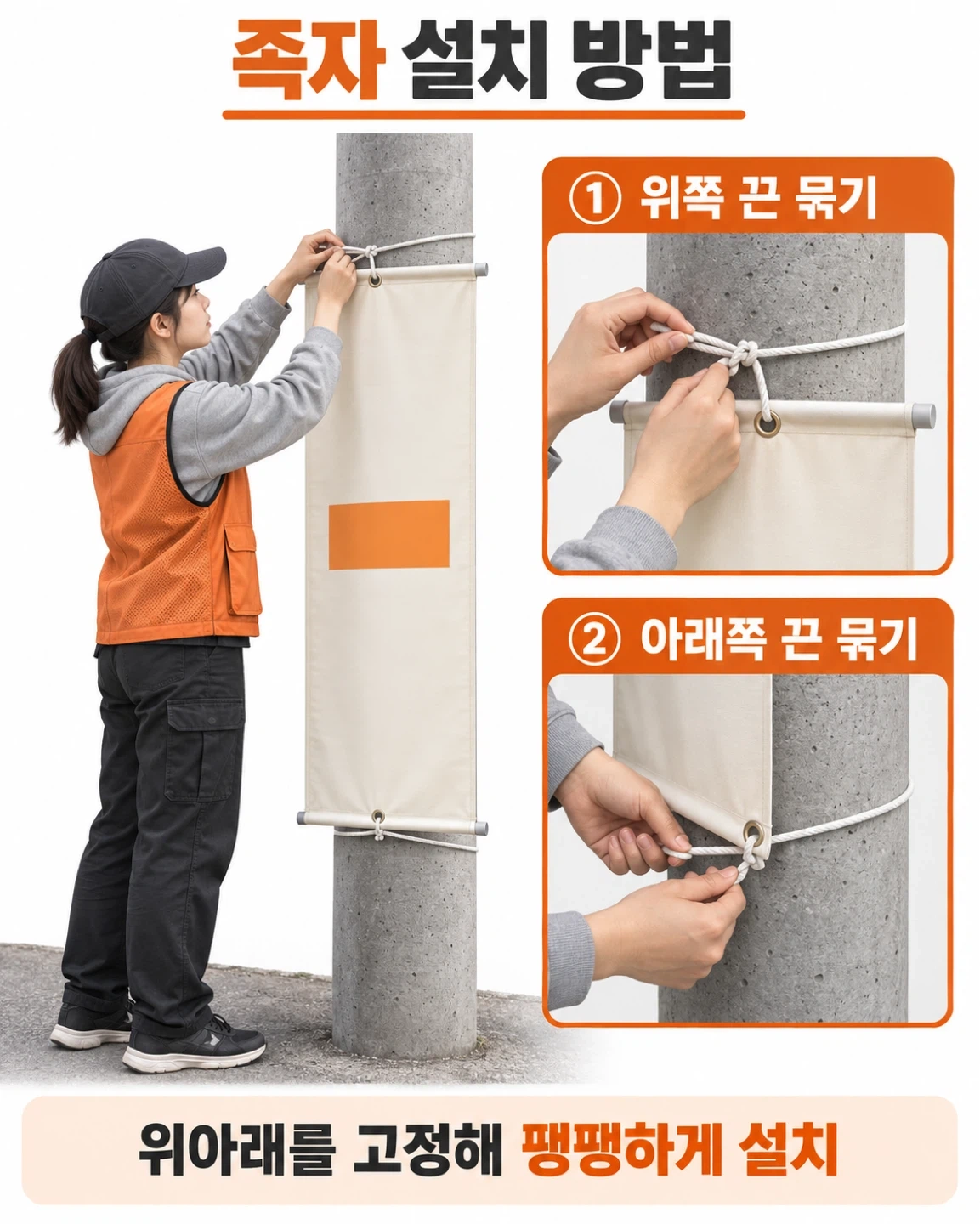 족자 설치 방법

① 위쪽 끈 묶기

② 아래쪽 끈 묶기

위아래를 고정해 팽팽하게 설치