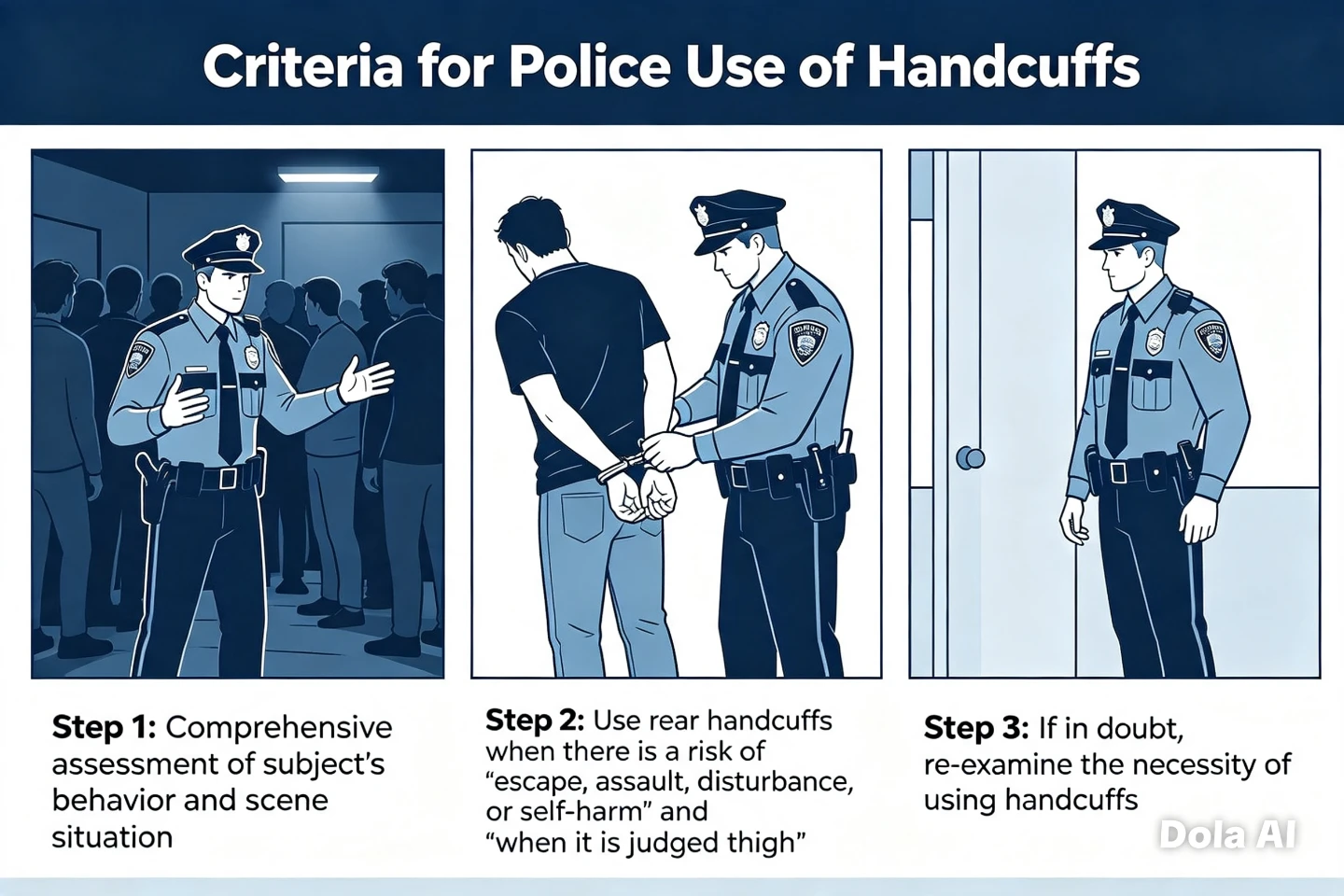 Criteria for Police Use of Handcuffs

Step 1: Comprehensive assessment of subject's behavior and scene situation

Step 2: Use rear handcuffs when there is a risk of "escape, assault, disturbance, or self-harm" and "when it is judged thigh"

Step 3: If in doubt, re-examine the necessity of using handcuffs

Dola AI