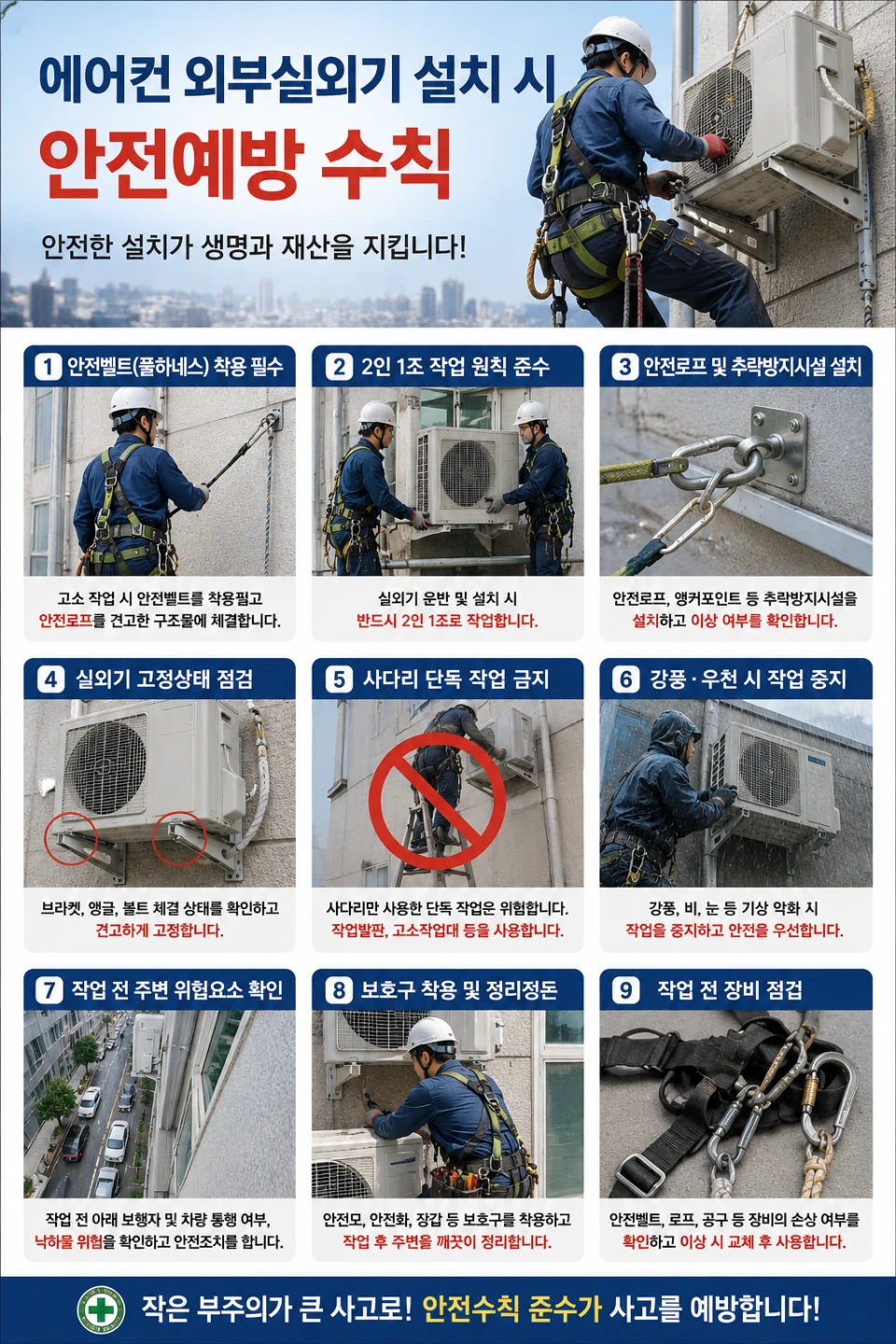 에어컨 외부실외기 설치 시
안전예방 수칙

안전한 설치가 생명과 재산을 지킵니다!

1 안전벨트(풀하네스) 착용 필수

고소 작업 시 안전벨트를 착용필고 안전로프를 견고한 구조물에 체결합니다.

2 2인 1조 작업 원칙 준수

실외기 운반 및 설치 시 반드시 2인 1조로 작업합니다.

3 안전로프 및 추락방지시설 설치

안전로프, 앵커포인트 등 추락방지시설을 설치하고 이상 여부를 확인합니다.

4 실외기 고정상태 점검

브라켓, 앵글, 볼트 체결 상태를 확인하고 견고하게 고정합니다.

5 사다리 단독 작업 금지

사다리만 사용한 단독 작업은 위험합니다. 작업발판, 고소작업대 등을 사용합니다.

6 강풍 · 우천 시 작업 중지

강풍, 비, 눈 등 기상 악화 시 작업을 중지하고 안전을 우선합니다.

7 작업 전 주변 위험요소 확인

작업 전 아래 보행자 및 차량 통행 여부, 낙하물 위험을 확인하고 안전조치를 합니다.

8 보호구 착용 및 정리정돈

안전모, 안전화, 장갑 등 보호구를 착용하고 작업 후 주변을 깨끗이 정리합니다.

9 작업 전 장비 점검

안전벨트, 로프, 공구 등 장비의 손상 여부를 확인하고 이상 시 교체 후 사용합니다.

작은 부주의가 큰 사고로! 안전수칙 준수가 사고를 예방합니다!