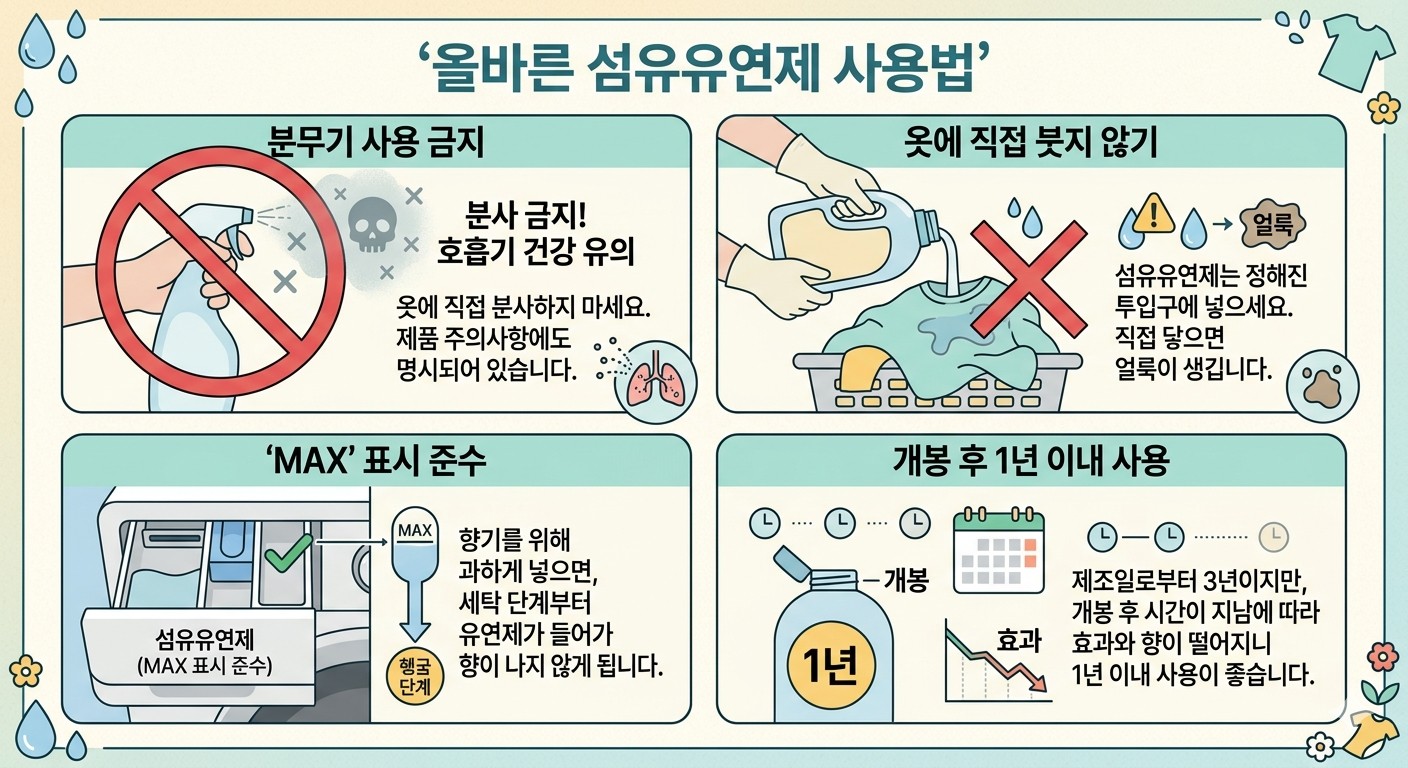 ‘올바른 섬유유연제 사용법’

분무기 사용 금지

분사 금지!
호흡기 건강 유의

옷에 직접 분사하지 마세요. 제품 주의사항에도 명시되어 있습니다.

옷에 직접 붓지 않기

얼룩

섬유유연제는 정해진 투입구에 넣으세요. 직접 닿으면 얼룩이 생깁니다.

‘MAX’ 표시 준수

섬유유연제
(MAX 표시 준수)

MAX

헹굼 단계

향기를 위해 과하게 넣으면, 세탁 단계부터 유연제가 들어가 향이 나지 않게 됩니다.

개봉 후 1년 이내 사용

개봉

1년

효과

제조일로부터 3년이지만, 개봉 후 시간이 지남에 따라 효과와 향이 떨어지니 1년 이내 사용이 좋습니다.