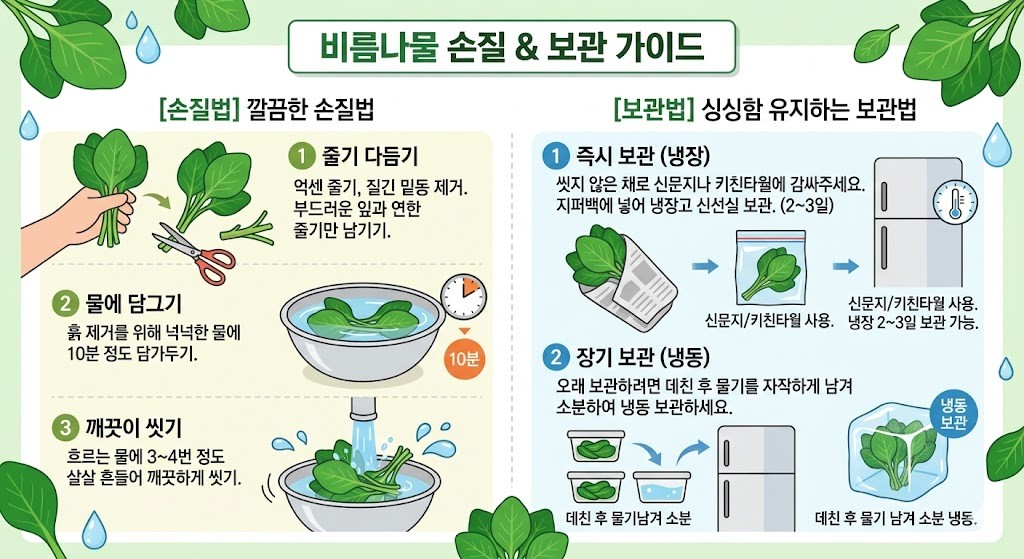 비름나물 손질 & 보관 가이드

[손질법] 깔끔한 손질법

1 줄기 다듬기
억센 줄기, 질긴 밑동 제거. 부드러운 잎과 연한 줄기만 남기기.

2 물에 담그기
흙 제거를 위해 넉넉한 물에 10분 정도 담가두기.

10분

3 깨끗이 씻기
흐르는 물에 3~4번 정도 살살 흔들어 깨끗하게 씻기.

[보관법] 싱싱함 유지하는 보관법

1 즉시 보관 (냉장)
씻지 않은 채로 신문지나 키친타월에 감싸주세요. 지퍼백에 넣어 냉장고 신선실 보관. (2~3일)

신문지/키친타월 사용.

신문지/키친타월 사용. 냉장 2~3일 보관 가능.

2 장기 보관 (냉동)
오래 보관하려면 데친 후 물기를 자작하게 남겨 소분하여 냉동 보관하세요.

냉동 보관

데친 후 물기남겨 소분

데친 후 물기 남겨 소분 냉동.