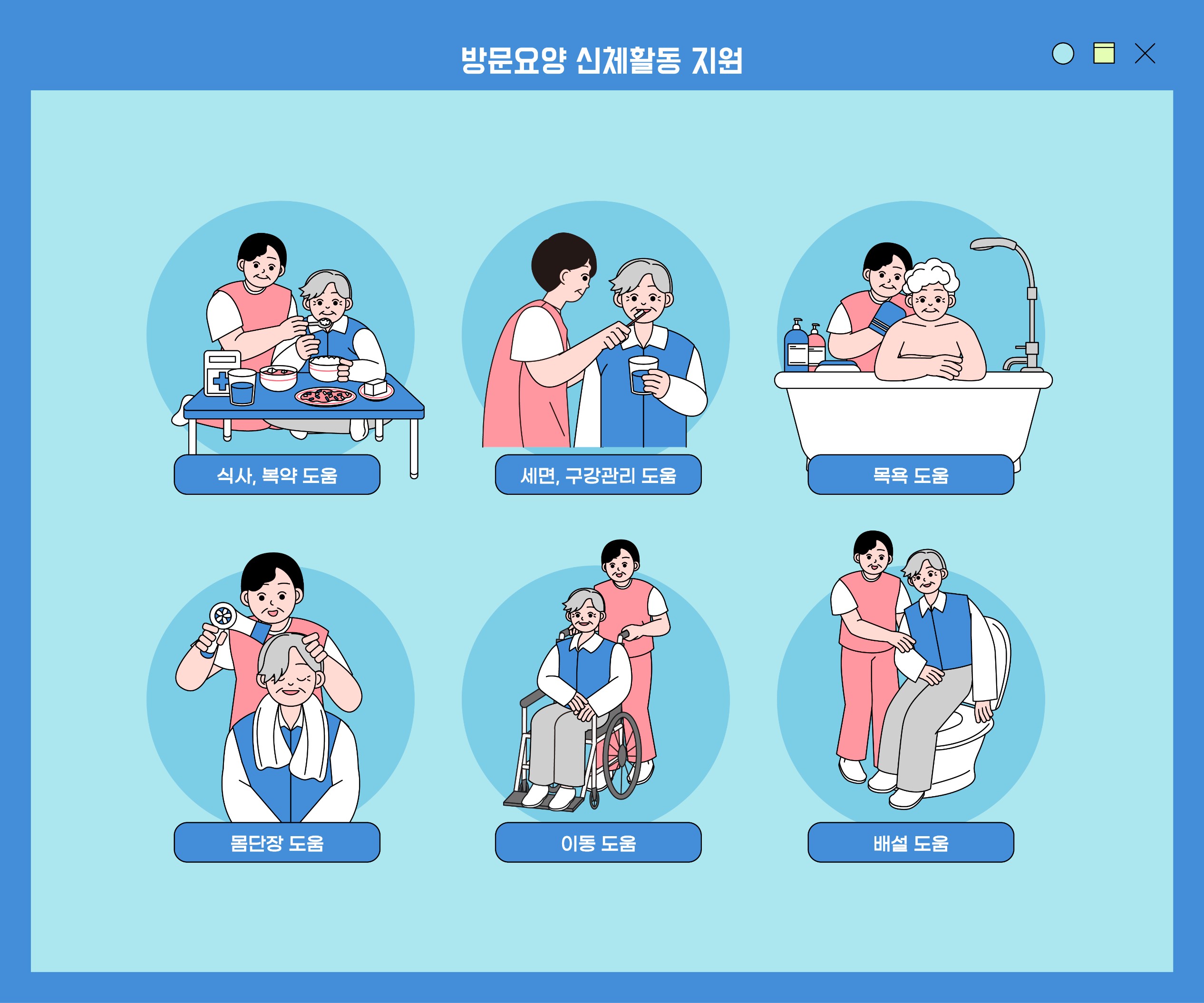 방문요양 신체활동 지원

식사, 복약 도움

세면, 구강관리 도움

목욕 도움

몸단장 도움

이동 도움

배설 도움