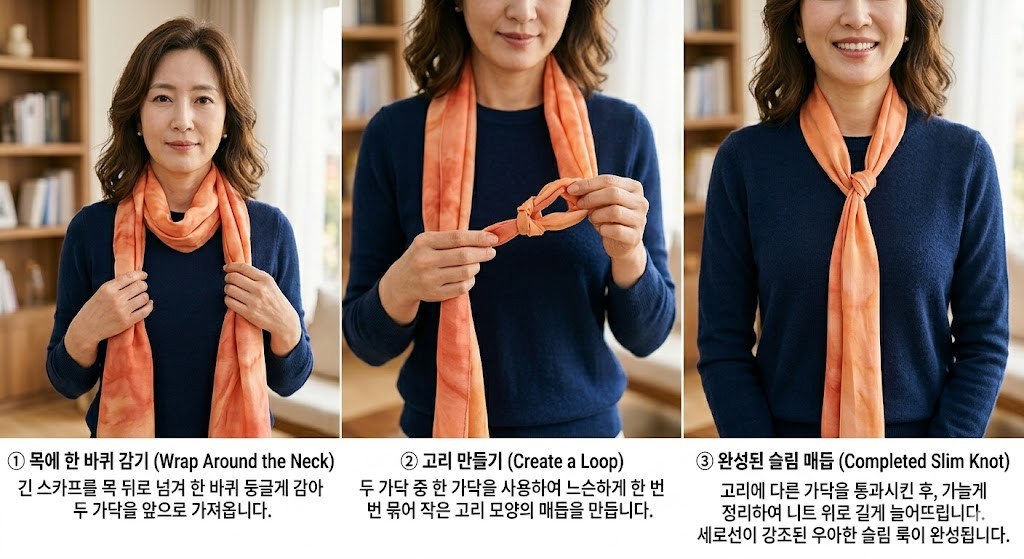 ① 목에 한 바퀴 감기 (Wrap Around the Neck)
긴 스카프를 목 뒤로 넘겨 한 바퀴 둥글게 감아 두 가닥을 앞으로 가져옵니다.

② 고리 만들기 (Create a Loop)
두 가닥 중 한 가닥을 사용하여 느슨하게 한 번 번 묶어 작은 고리 모양의 매듭을 만듭니다.

③ 완성된 슬림 매듭 (Completed Slim Knot)
고리에 다른 가닥을 통과시킨 후, 가늘게 정리하여 니트 위로 길게 늘어뜨립니다. 세로선이 강조된 우아한 슬림 룩이 완성됩니다.