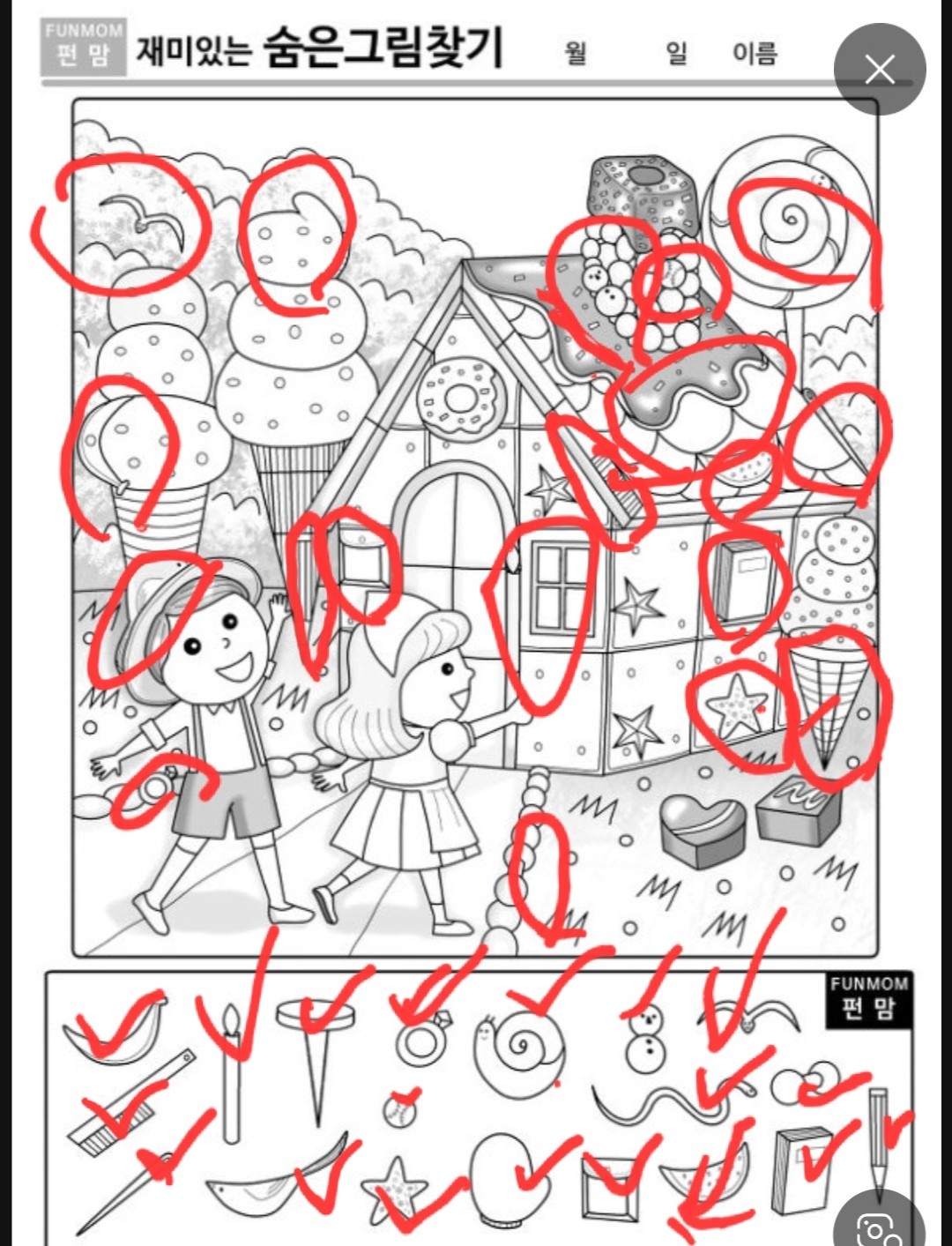 FUNMOM
펀 맘
재미있는 숨은그림찾기
월 일 이름

FUNMOM
펀 맘