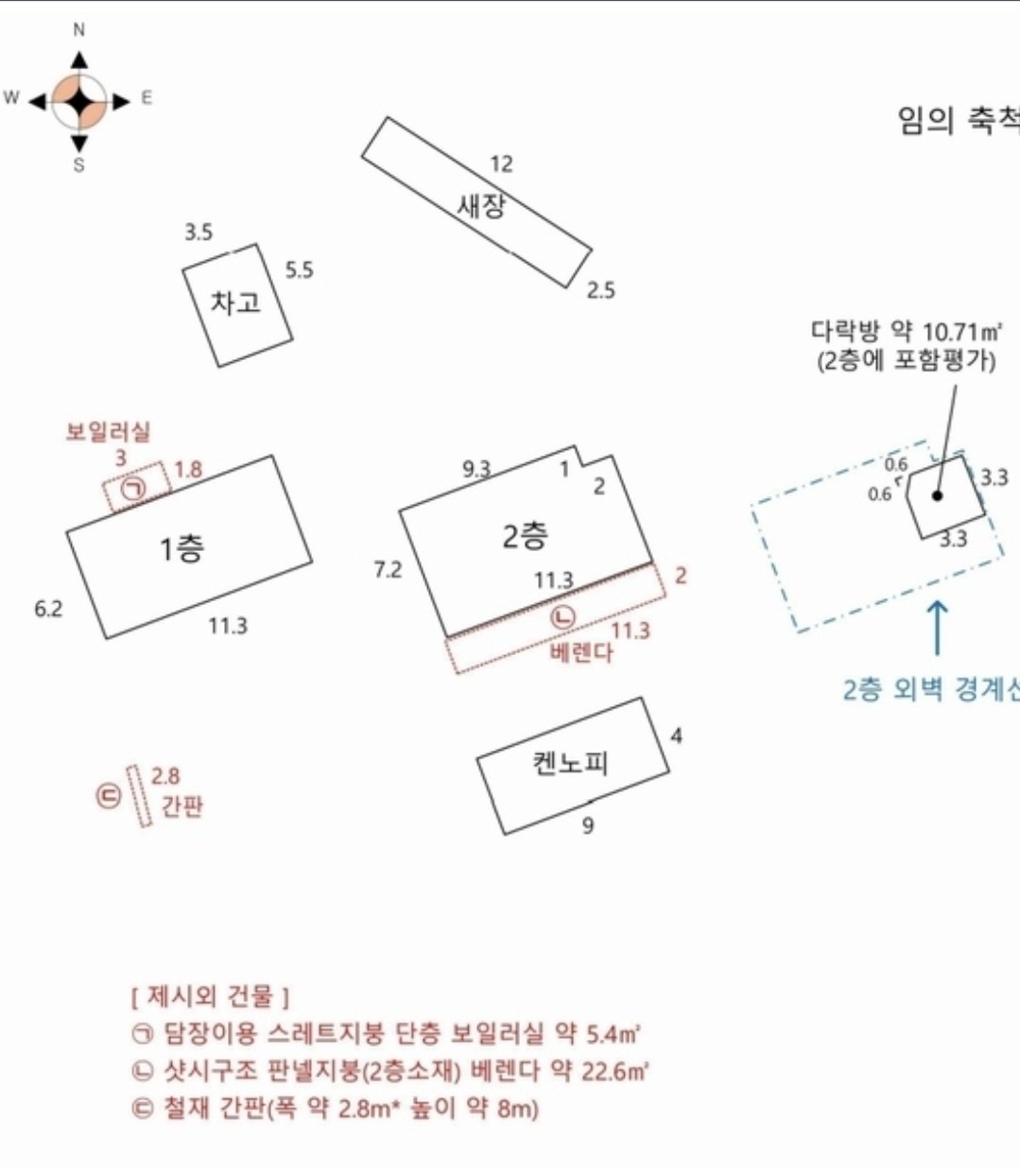 N
W
E
S

임의 축척

12
새장
2.5

3.5
5.5
차고

다락방 약 10.71㎡
(2층에 포함평가)

보일러실
3
㉠
1.8

1층
6.2
11.3

9.3
1
2
2층
7.2
11.3
2
㉡
11.3
베렌다

0.6
0.6
3.3
3.3

2층 외벽 경계선

켄노피
4
9

㉢
2.8
간판

[ 제시외 건물 ]
㉠ 담장이용 스레트지붕 단층 보일러실 약 5.4㎡
㉡ 샷시구조 판넬지붕(2층소재) 베렌다 약 22.6㎡
㉢ 철재 간판(폭 약 2.8m* 높이 약 8m)