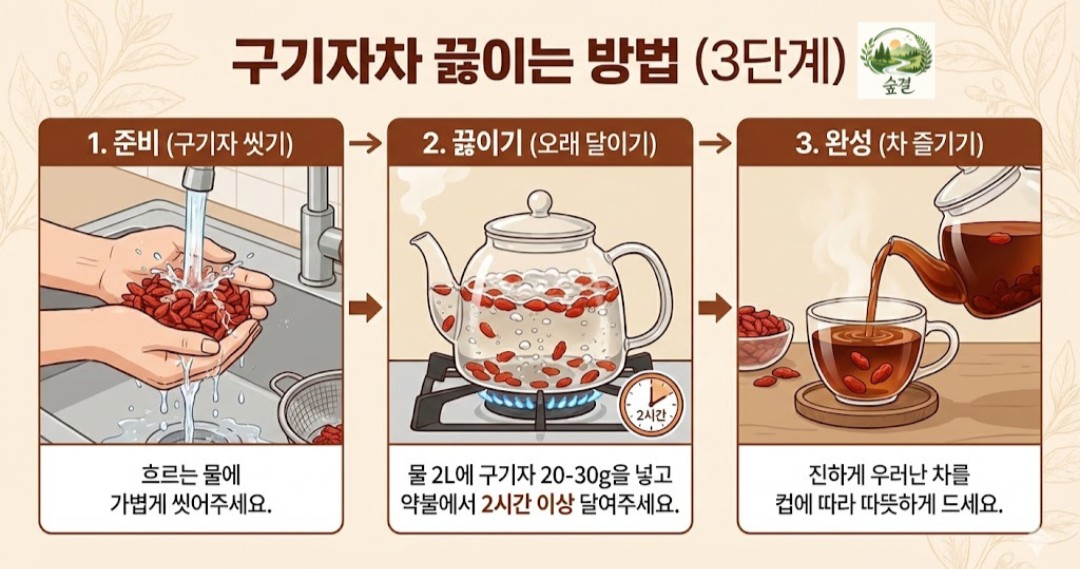 구기자차 끓이는 방법 (3단계)

숲결

1. 준비 (구기자 씻기)

흐르는 물에 가볍게 씻어주세요.

2. 끓이기 (오래 달이기)

2시간

물 2L에 구기자 20-30g을 넣고 약불에서 2시간 이상 달여주세요.

3. 완성 (차 즐기기)

진하게 우러난 차를 컵에 따라 따뜻하게 드세요.