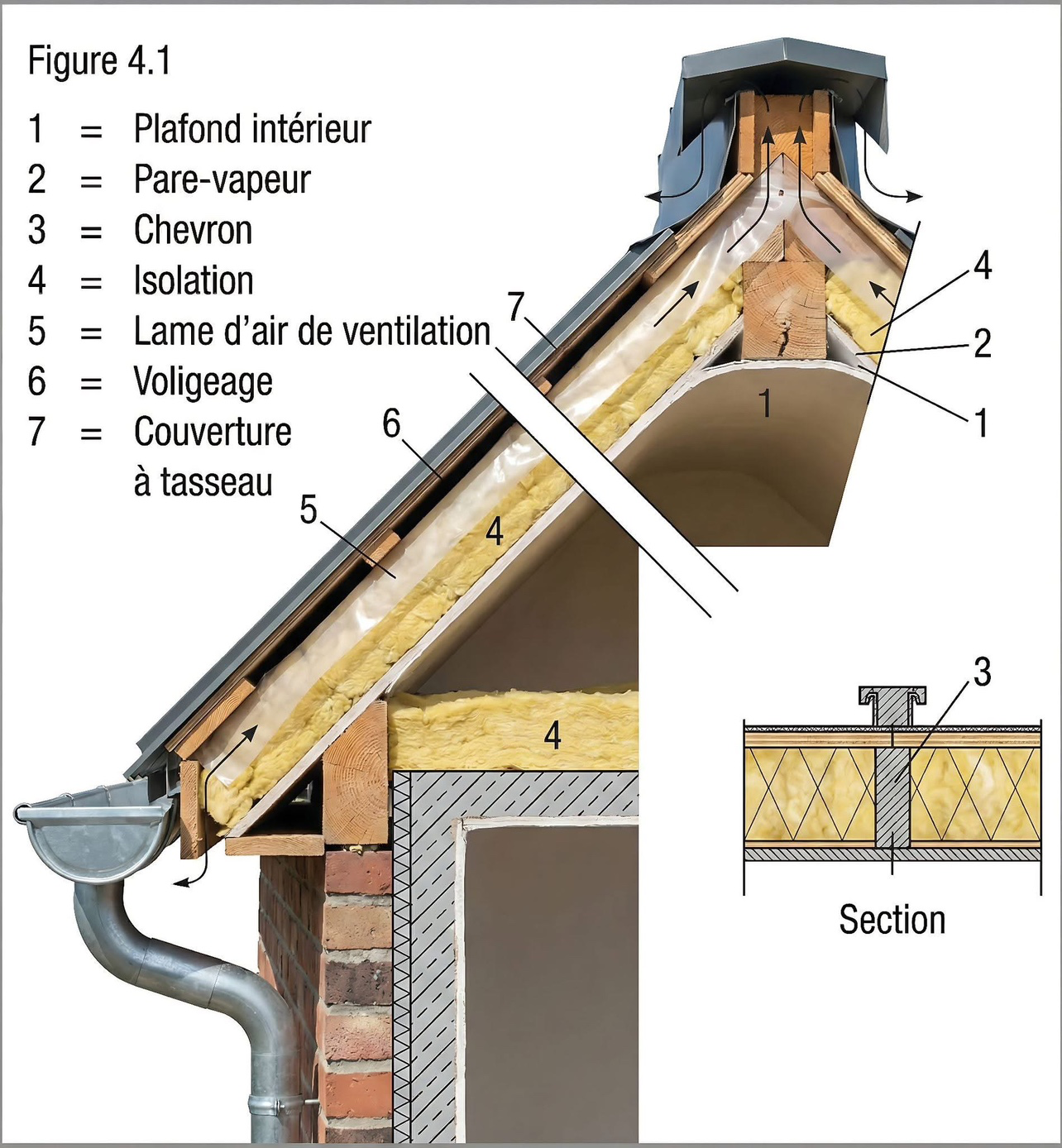 Figure 4.1

1 = Plafond intérieur
2 = Pare-vapeur
3 = Chevron
4 = Isolation
5 = Lame d'air de ventilation
6 = Voligeage
7 = Couverture à tasseau

7
4
2
1
1
6
5
4
4
3
Section