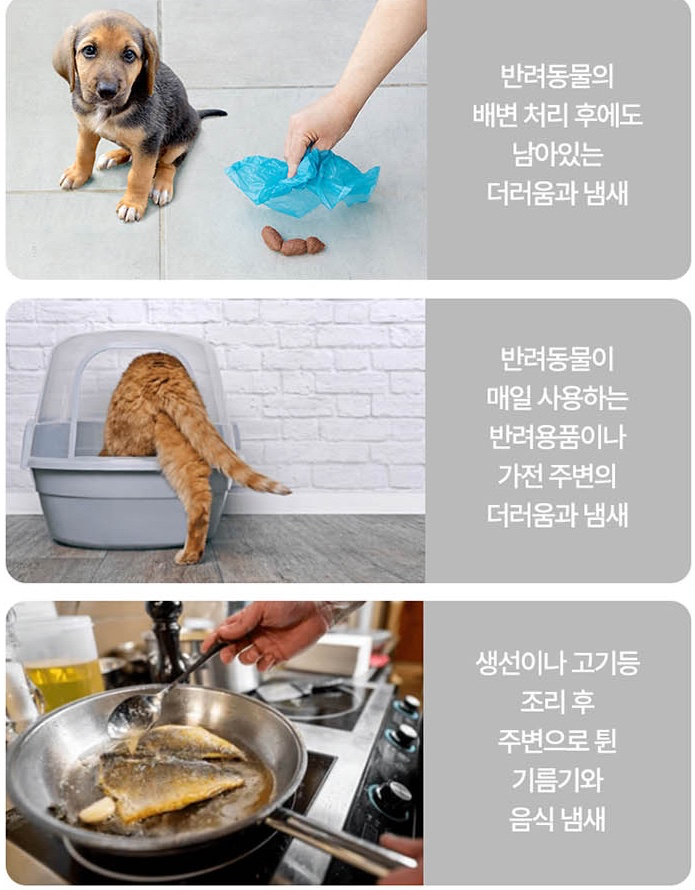 반려동물의
배변 처리 후에도
남아있는
더러움과 냄새

반려동물이
매일 사용하는
반려용품이나
가전 주변의
더러움과 냄새

생선이나 고기등
조리 후
주변으로 튄
기름기와
음식 냄새