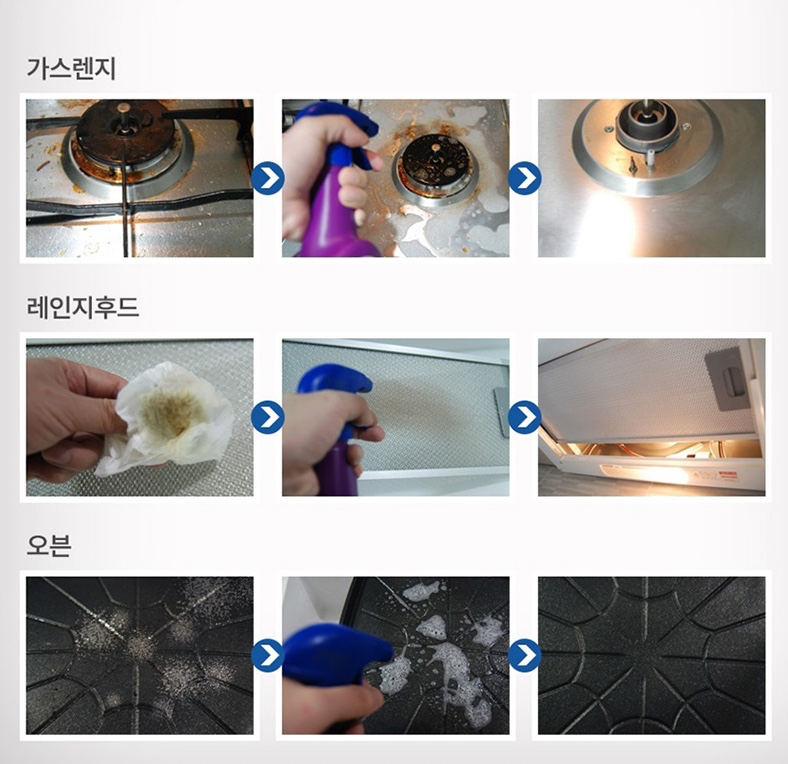 가스렌지

레인지후드

오븐